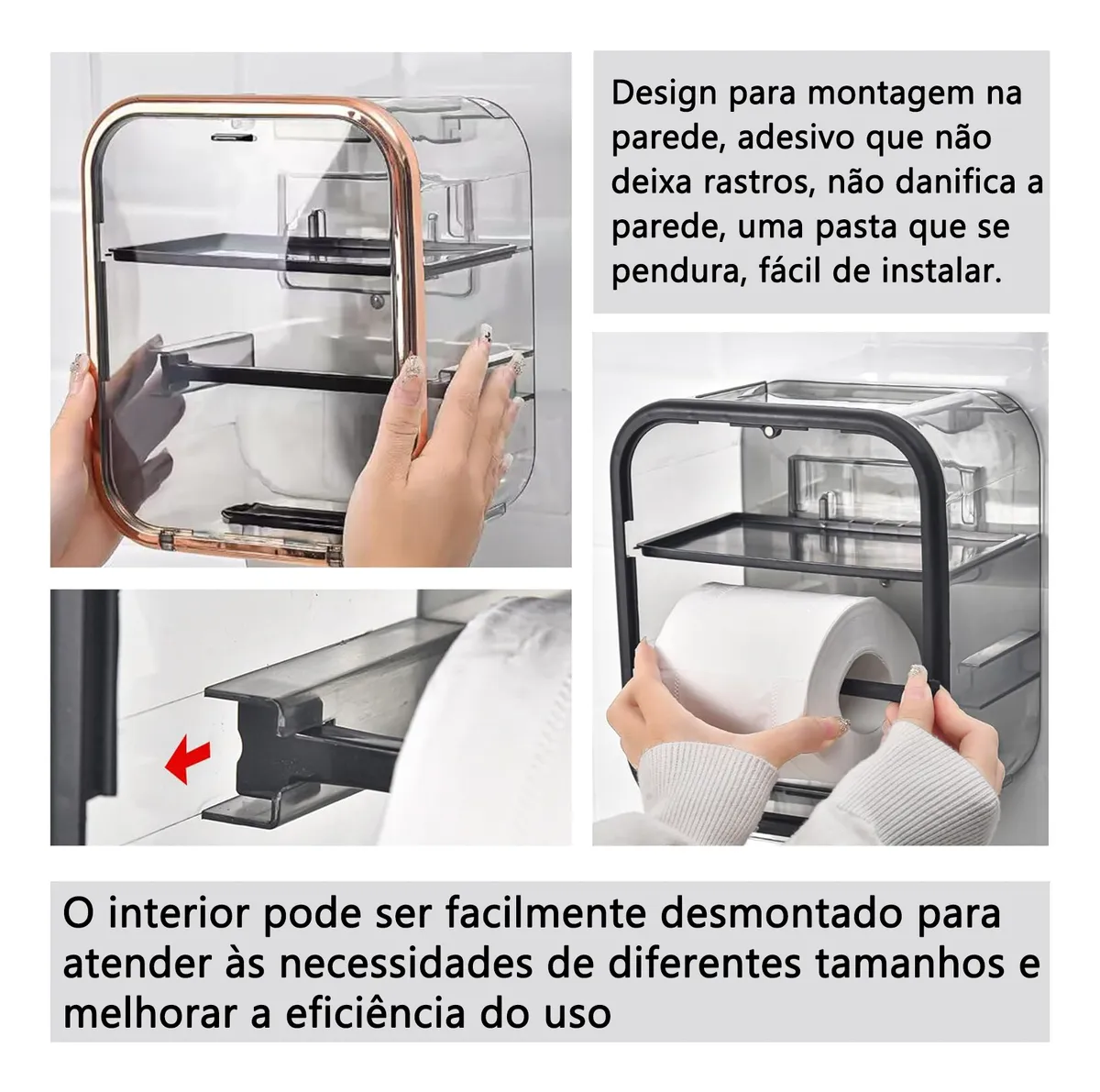 Design para montagem na parede, adesivo que não deixa rastros, não danifica a parede, uma pasta que se pendura, fácil de instalar.

O interior pode ser facilmente desmontado para atender às necessidades de diferentes tamanhos e melhorar a eficiência do uso